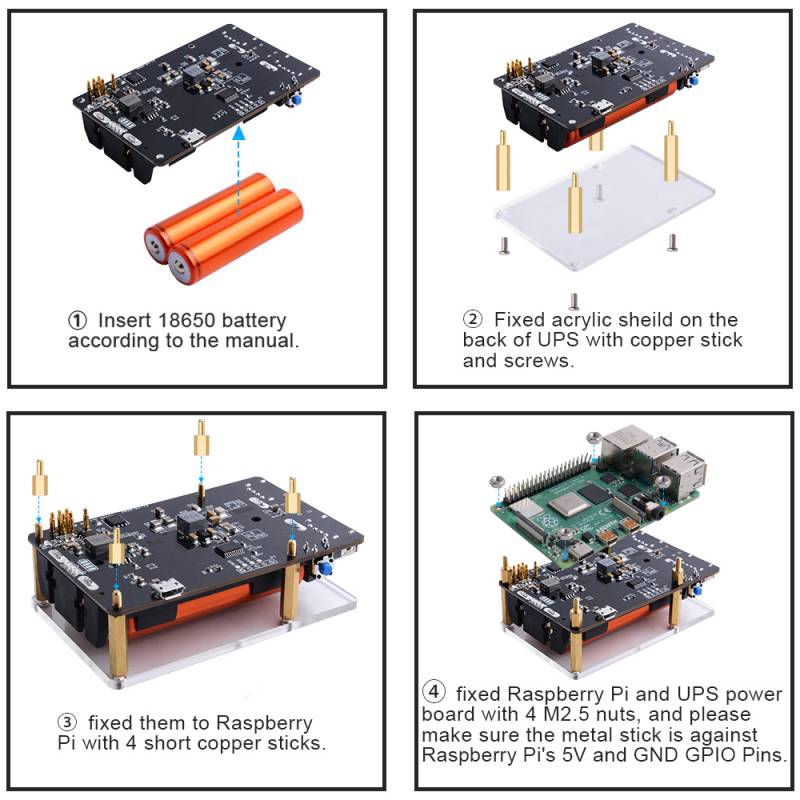 ① Insert 18650 battery according to the manual.

② Fixed acrylic sheild on the back of UPS with copper stick and screws.

③ fixed them to Raspberry Pi with 4 short copper sticks.

④ fixed Raspberry Pi and UPS power board with 4 M2.5 nuts, and please make sure the metal stick is against Raspberry Pi's 5V and GND GPIO Pins.